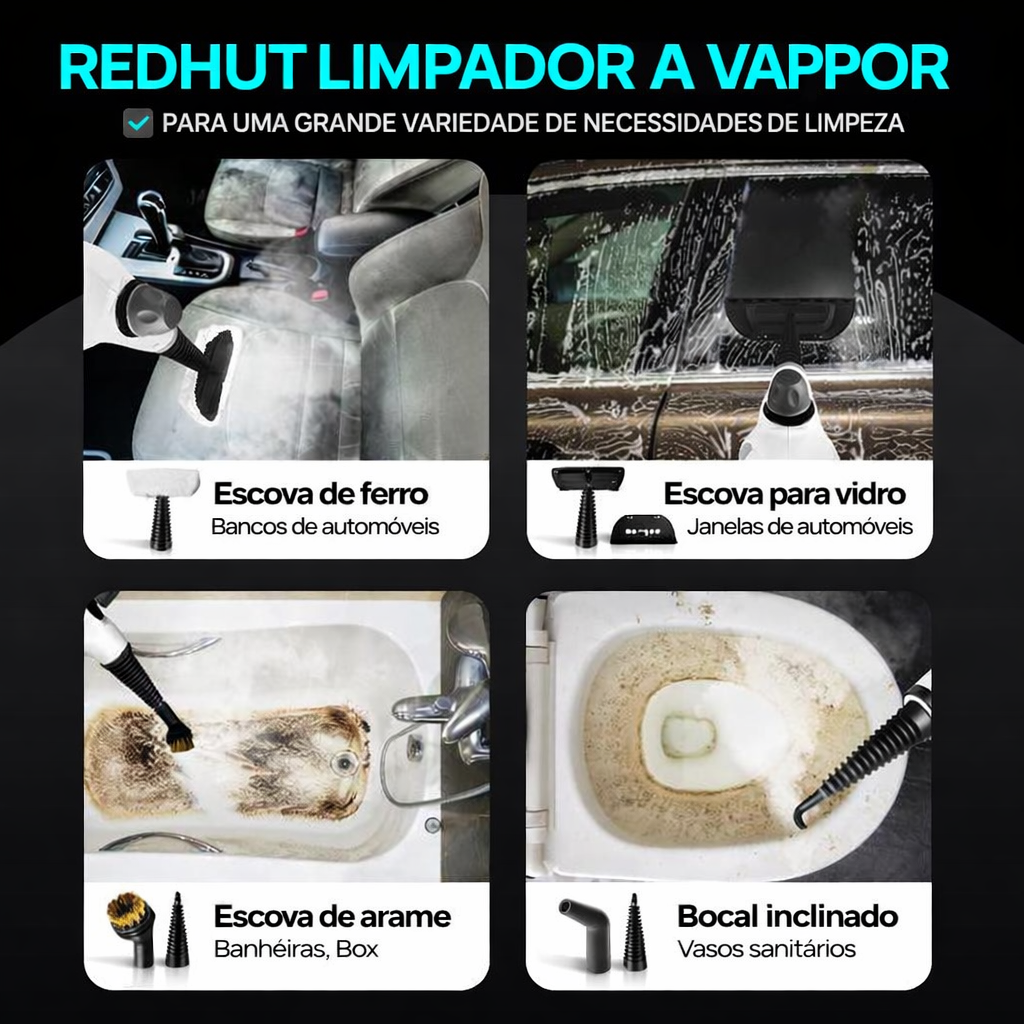 REDHUT LIMPADOR A VAPPOR

PARA UMA GRANDE VARIEDADE DE NECESSIDADES DE LIMPEZA

Escova de ferro
Bancos de automóveis

Escova para vidro
Janelas de automóveis

Escova de arame
Banhéiras, Box

Bocal inclinado
Vasos sanitários